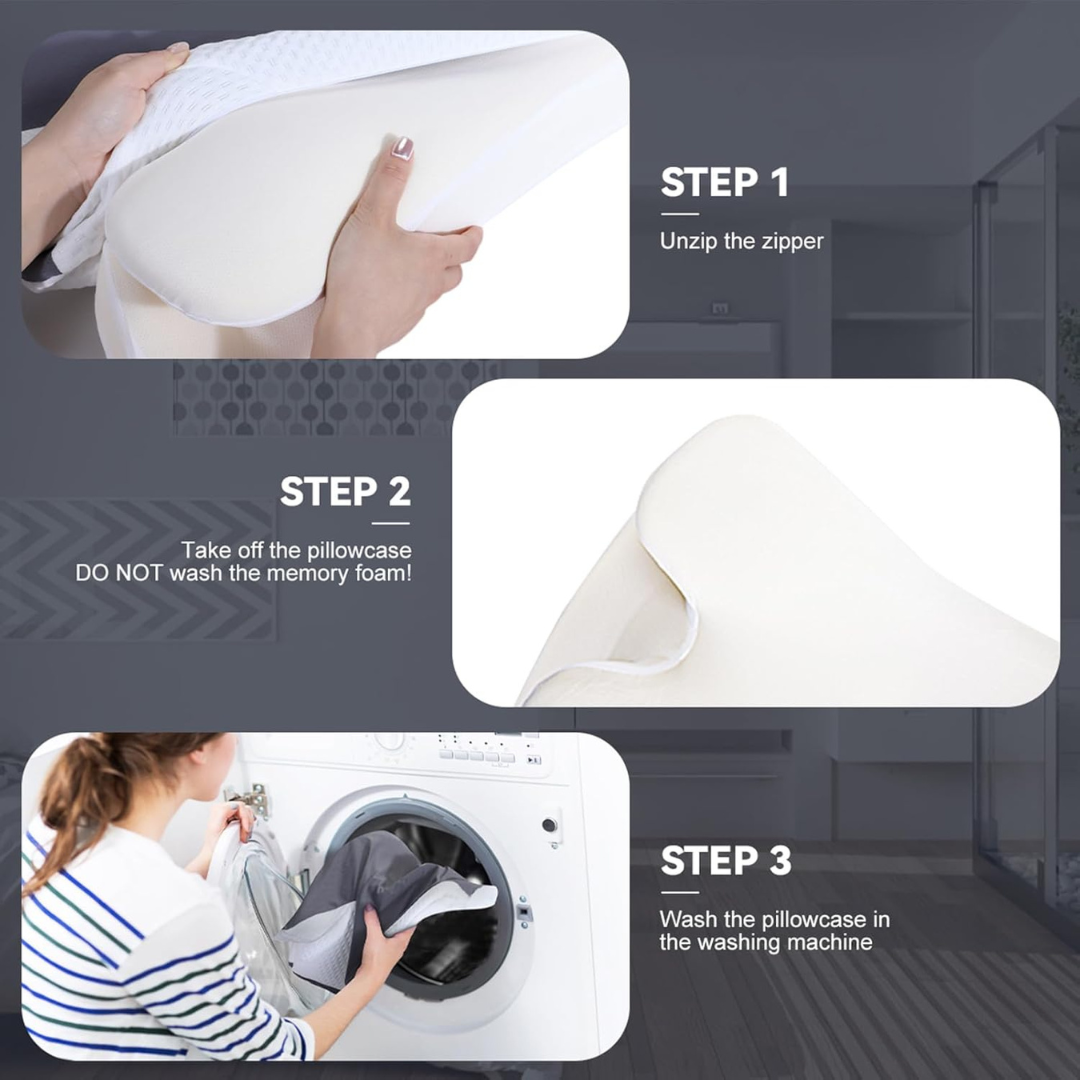 STEP 1

Unzip the zipper

STEP 2

Take off the pillowcase
DO NOT wash the memory foam!

STEP 3

Wash the pillowcase in the washing machine