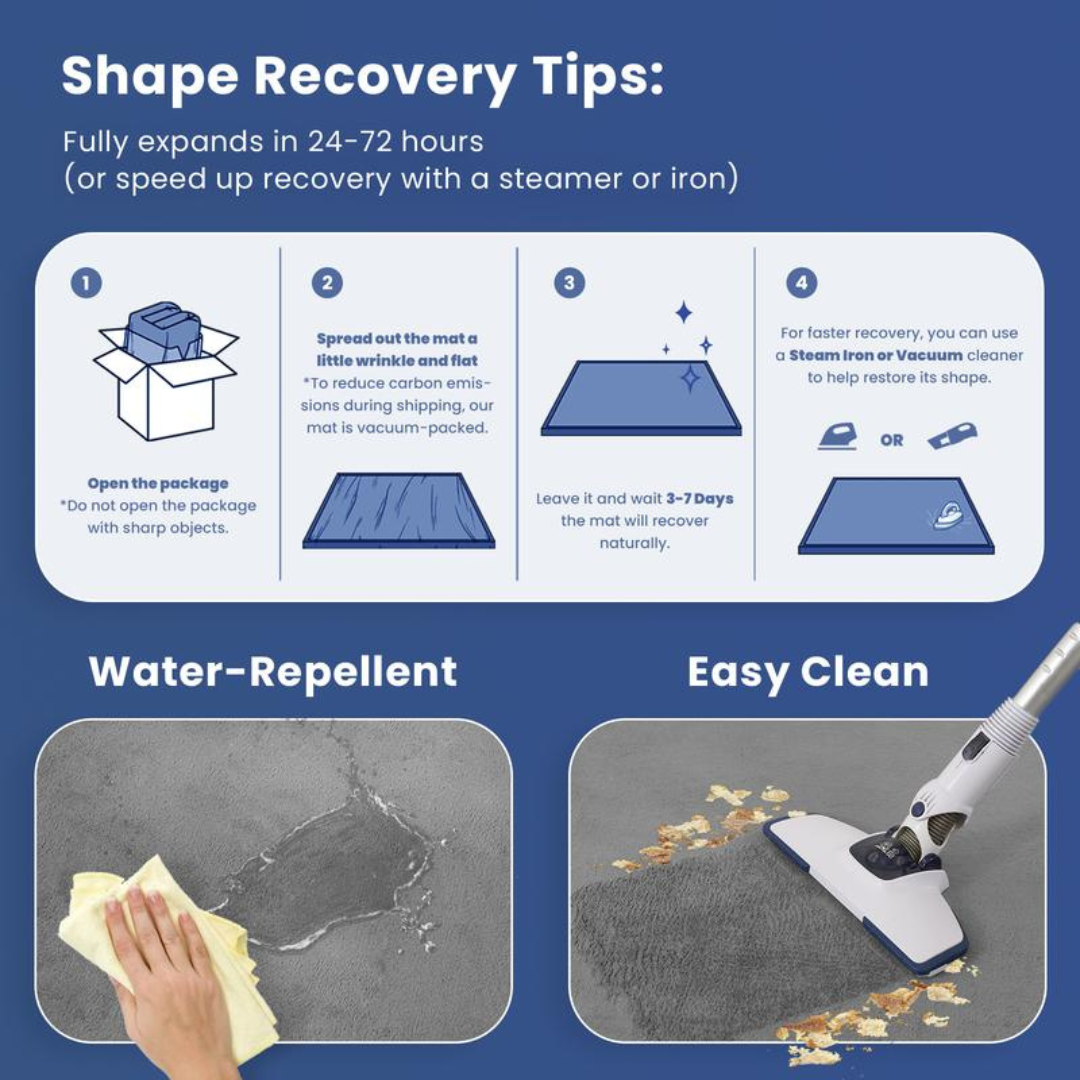 Shape Recovery Tips:

Fully expands in 24-72 hours (or speed up recovery with a steamer or iron)

1

Open the package
*Do not open the package with sharp objects.

2

Spread out the mat a little wrinkle and flat
*To reduce carbon emissions during shipping, our mat is vacuum-packed.

3

Leave it and wait 3-7 Days the mat will recover naturally.

4

For faster recovery, you can use a Steam Iron or Vacuum cleaner to help restore its shape.

OR

Water-Repellent

Easy Clean